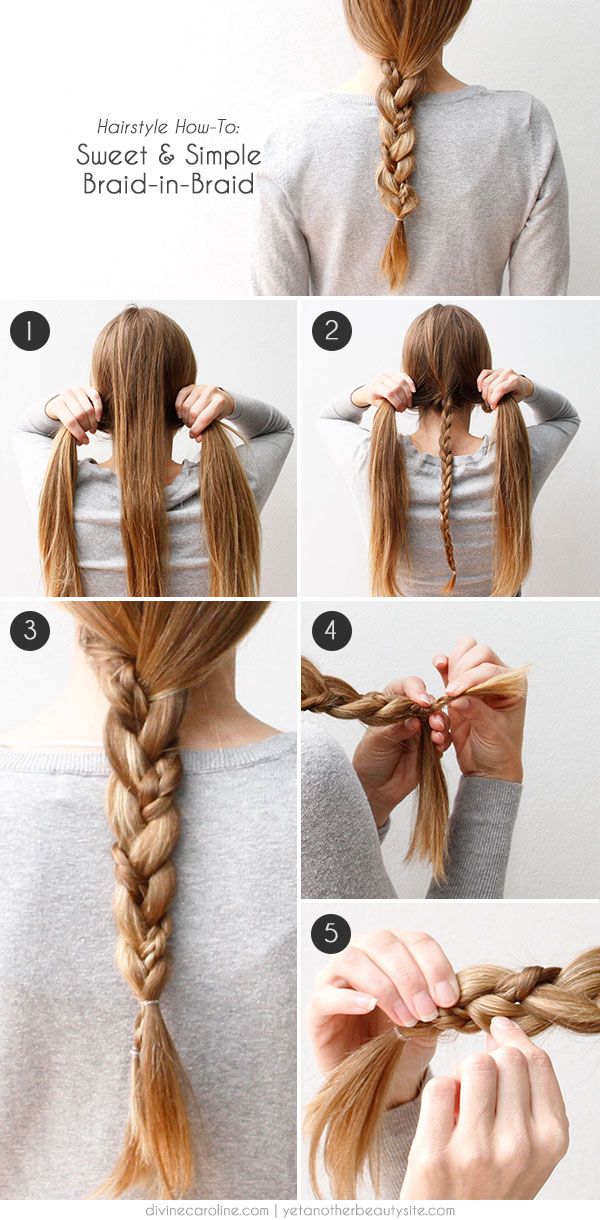 Hairstyle How-To:
Sweet & Simple
Braid-in-Braid

1

2

3

4

5

divinecaroline.com | yetanotherbeautysite.com