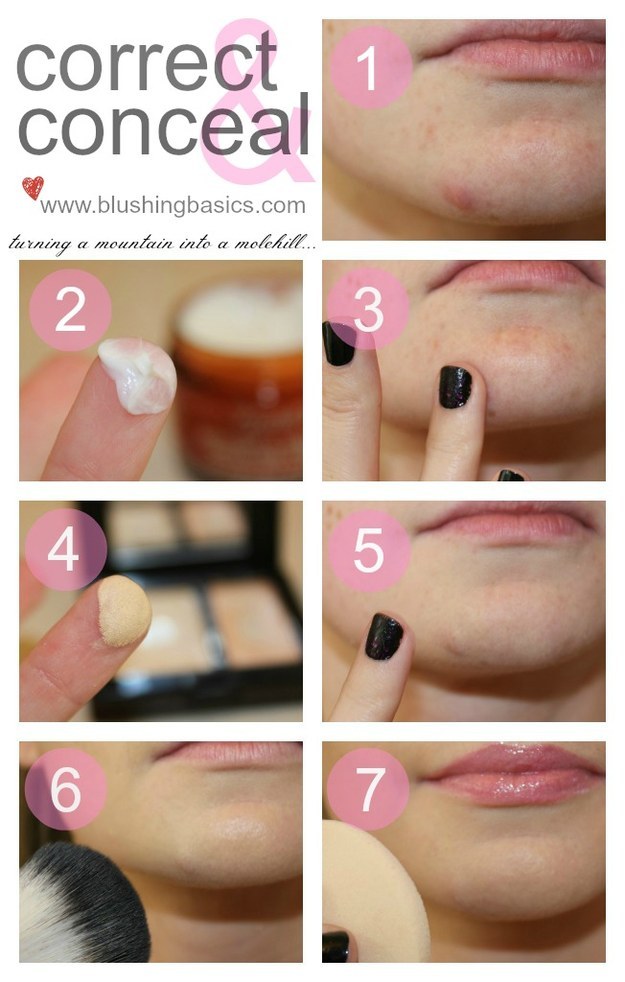 correct & conceal

www.blushingbasics.com

turning a mountain into a molehill...

1

2

3

4

5

6

7